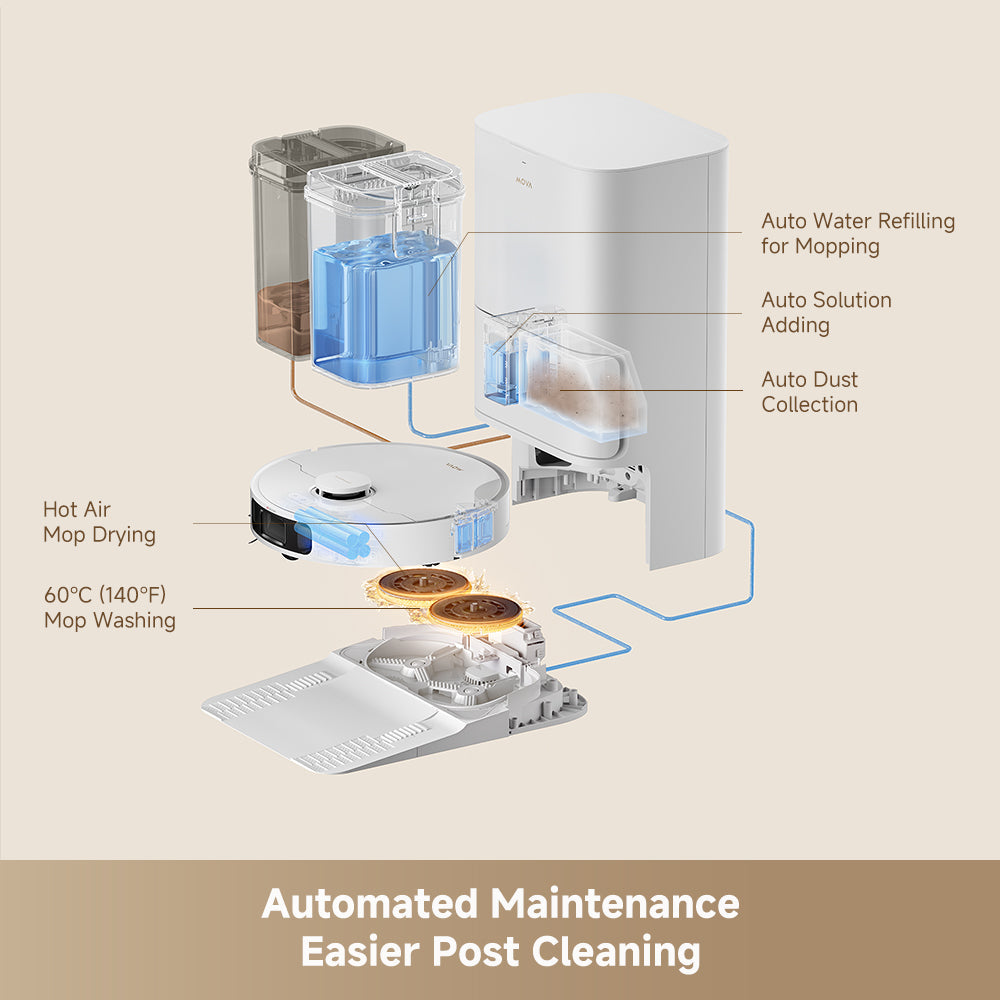 MOVA

Auto Water Refilling for Mopping

Auto Solution Adding

Auto Dust Collection

Hot Air Mop Drying

60°C (140°F) Mop Washing

Automated Maintenance
Easier Post Cleaning