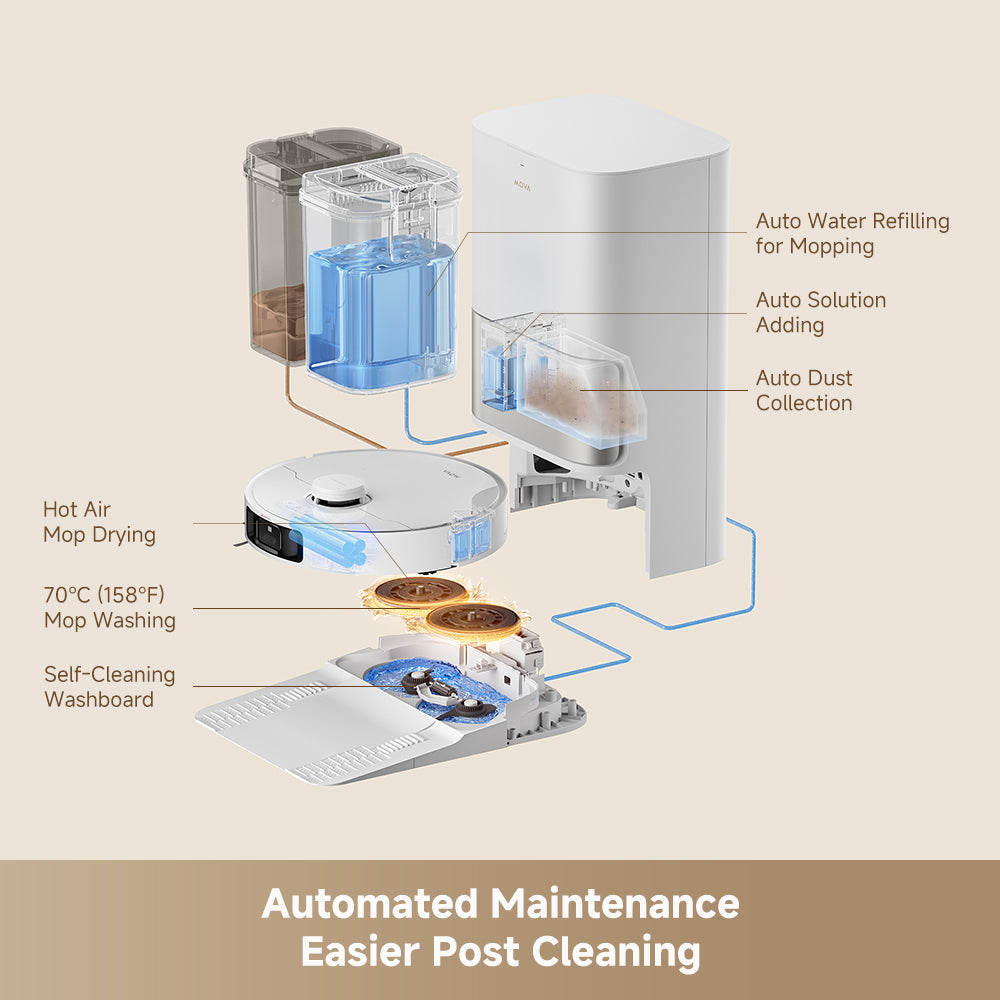 MOVA

Auto Water Refilling for Mopping

Auto Solution Adding

Auto Dust Collection

Hot Air Mop Drying

70°C (158°F) Mop Washing

Self-Cleaning Washboard

Automated Maintenance
Easier Post Cleaning